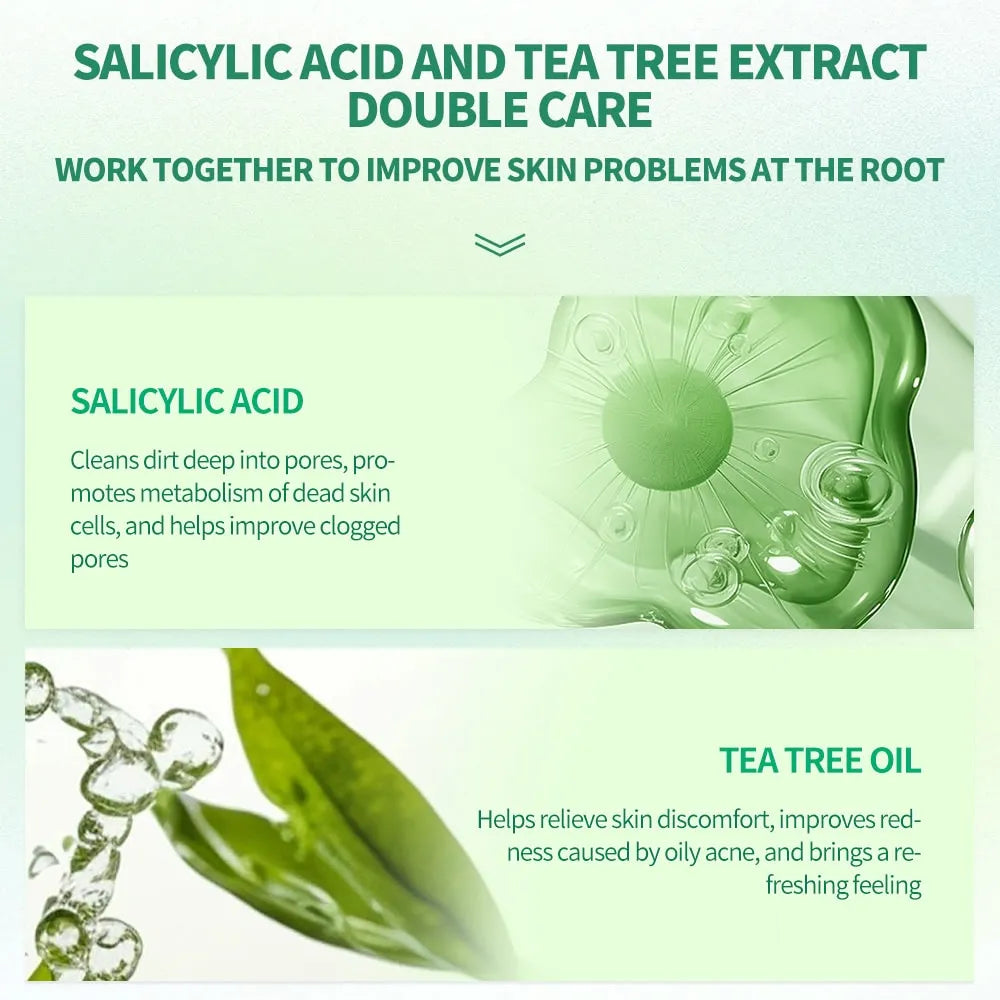 SALICYLIC ACID AND TEA TREE EXTRACT DOUBLE CARE

WORK TOGETHER TO IMPROVE SKIN PROBLEMS AT THE ROOT

SALICYLIC ACID

Cleans dirt deep into pores, promotes metabolism of dead skin cells, and helps improve clogged pores

TEA TREE OIL

Helps relieve skin discomfort, improves redness caused by oily acne, and brings a refreshing feeling